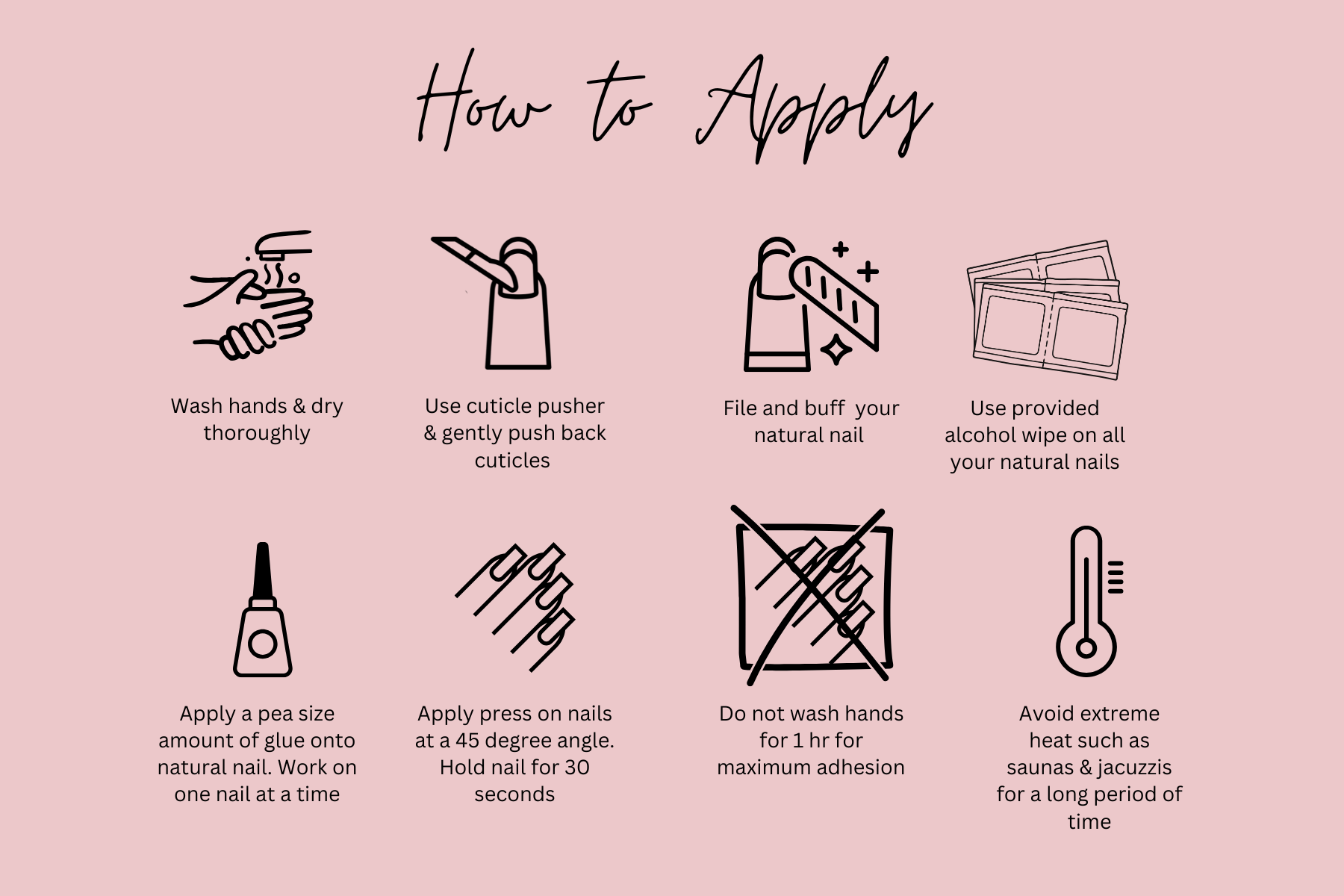 How to Apply

Wash hands & dry thoroughly

Use cuticle pusher & gently push back cuticles

File and buff your natural nail

Use provided alcohol wipe on all your natural nails

Apply a pea size amount of glue onto natural nail. Work on one nail at a time

Apply press on nails at a 45 degree angle. Hold nail for 30 seconds

Do not wash hands for 1 hr for maximum adhesion

Avoid extreme heat such as saunas & jacuzzis for a long period of time