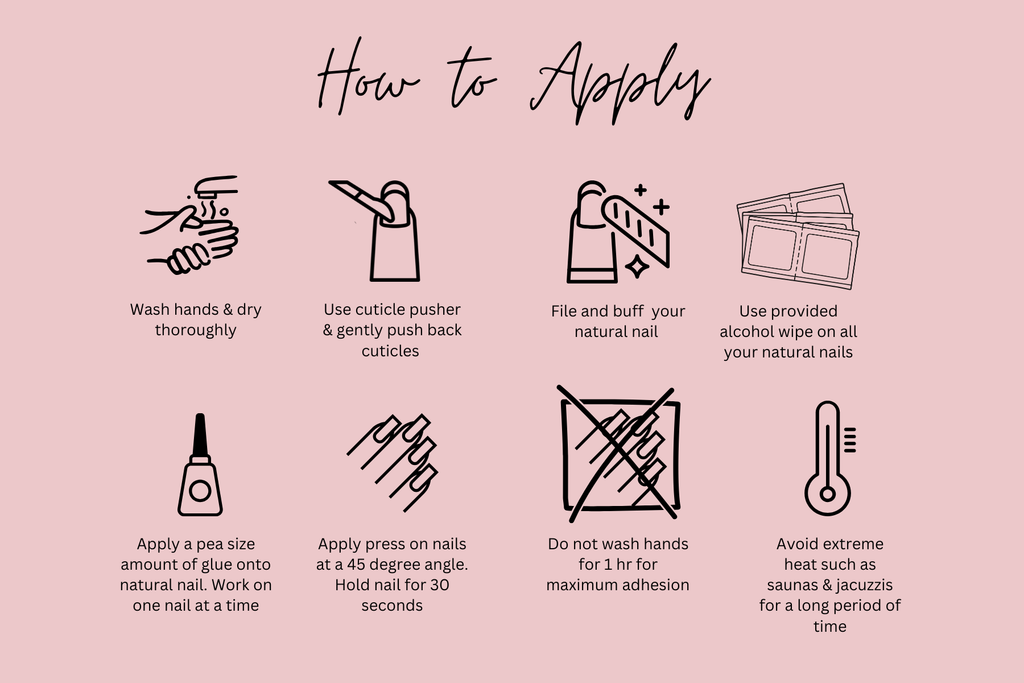 How to Apply

Wash hands & dry thoroughly

Use cuticle pusher & gently push back cuticles

File and buff your natural nail

Use provided alcohol wipe on all your natural nails

Apply a pea size amount of glue onto natural nail. Work on one nail at a time

Apply press on nails at a 45 degree angle. Hold nail for 30 seconds

Do not wash hands for 1 hr for maximum adhesion

Avoid extreme heat such as saunas & jacuzzis for a long period of time